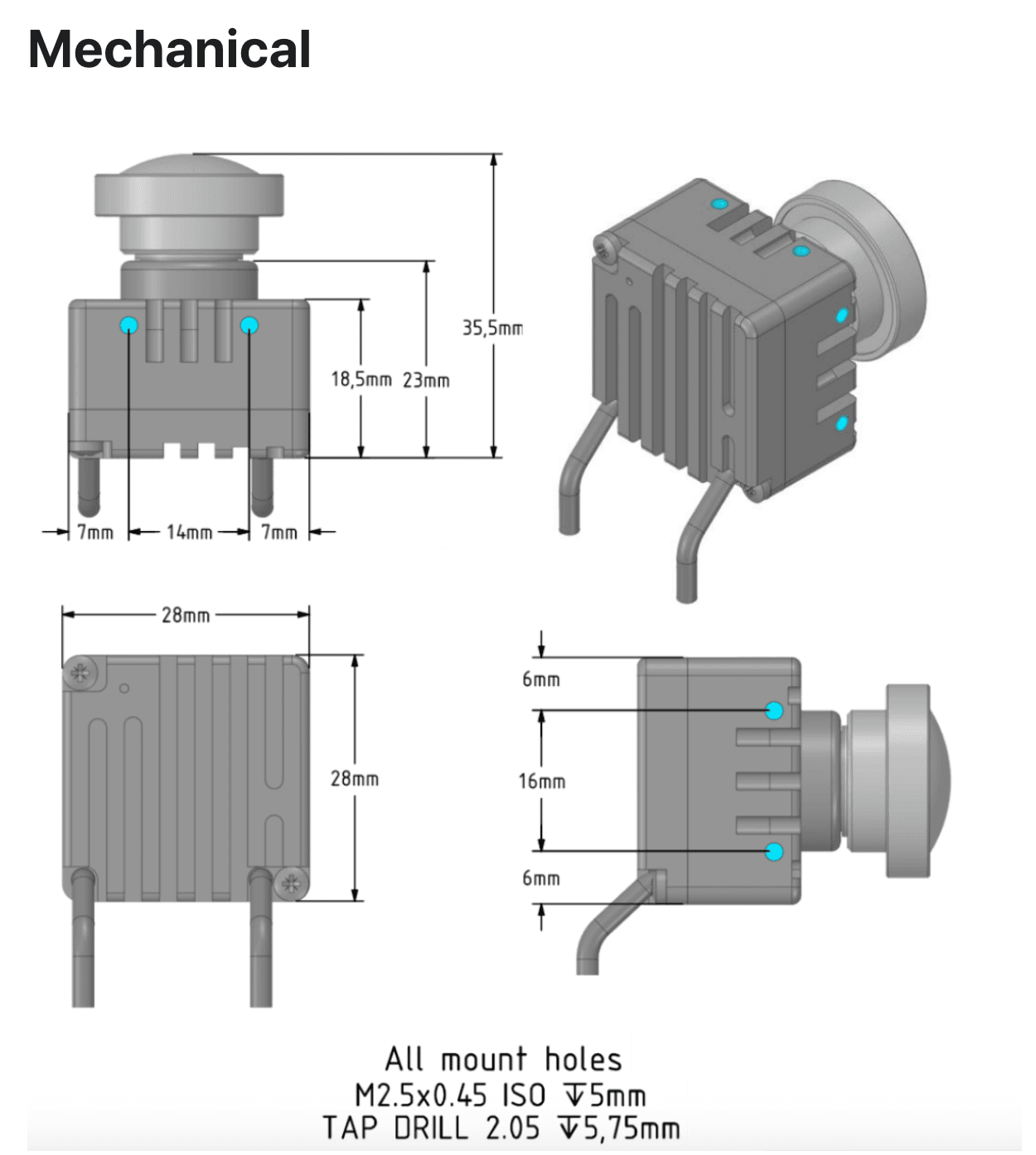 Mechanical

35,5mm

18,5mm 23mm

7mm 14mm 7mm

28mm

28mm

6mm

16mm

6mm

All mount holes
M2.5x0.45 ISO ↧5mm
TAP DRILL 2.05 ↧5,75mm